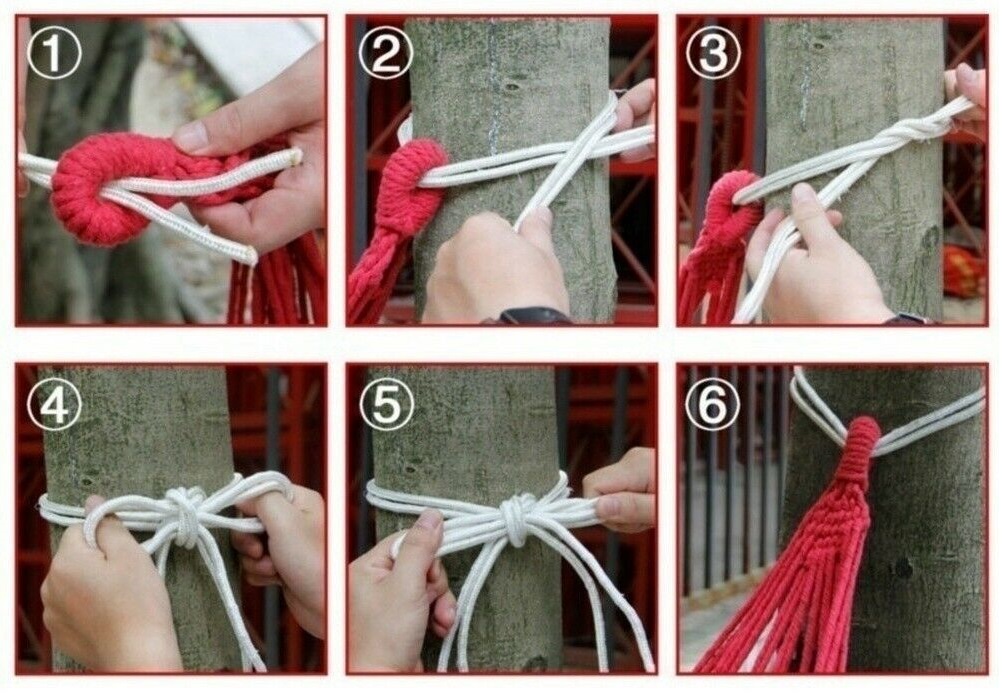 ①

②

③

④

⑤

⑥